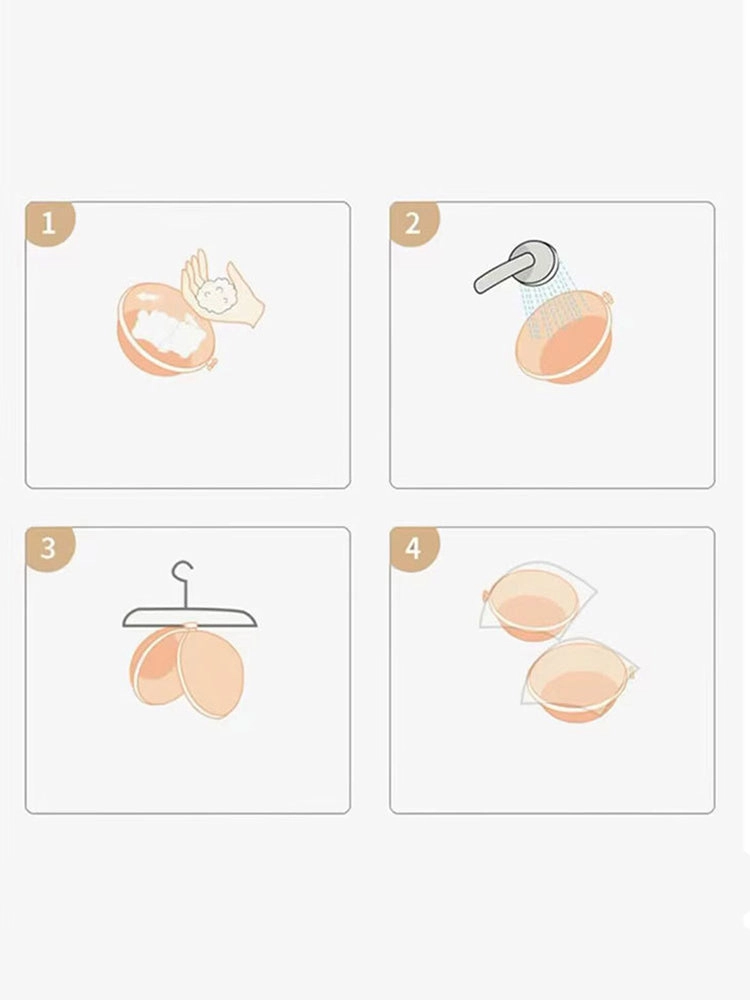 1

2

3

4